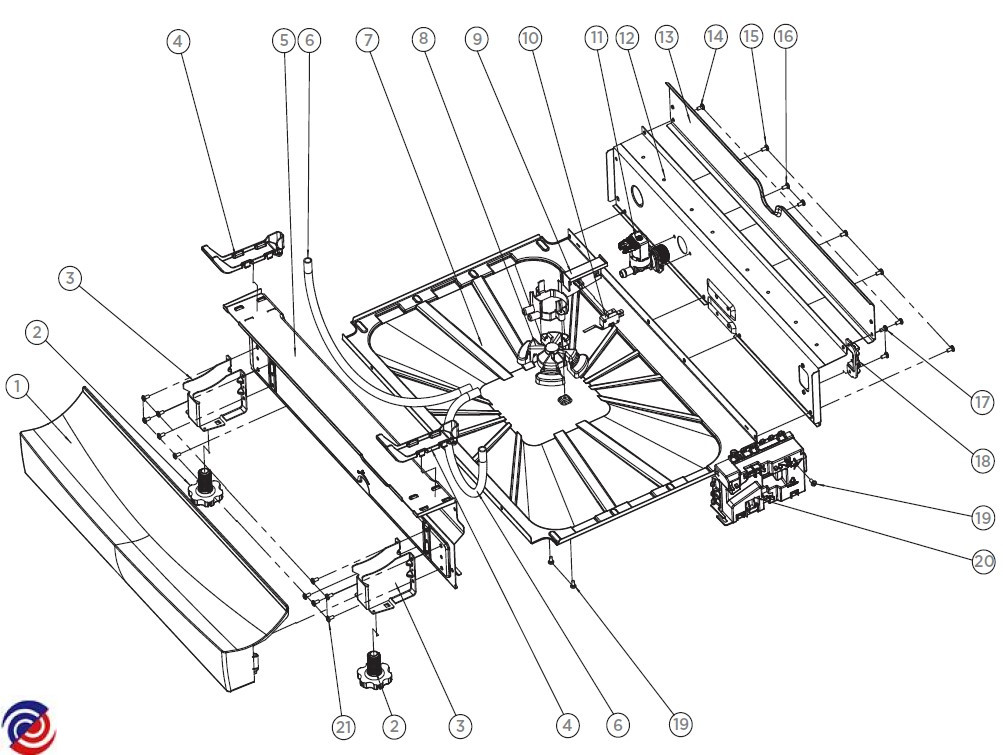 4 5 6 7 8 9 10 11 12 13 14 15 16

3

2

1

17

18

19

20

21 2 3 4 6 19